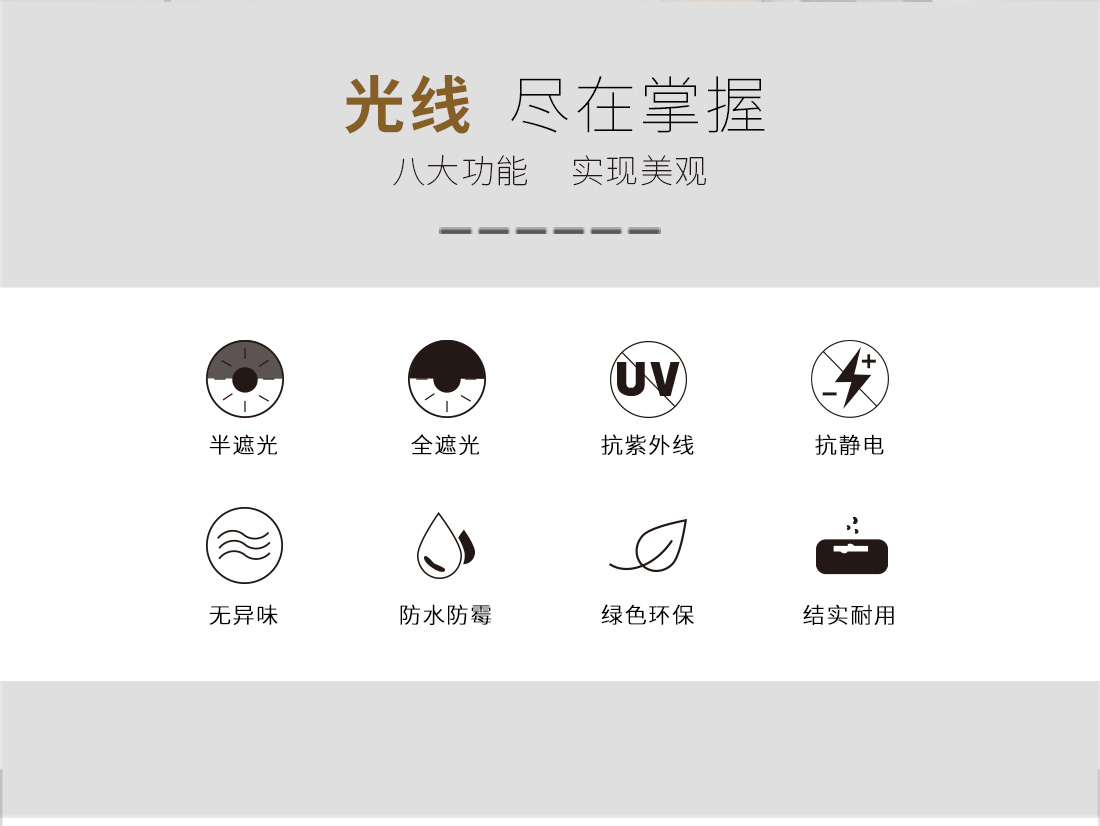 光线 尽在掌握

八大功能 实现美观

UV

半遮光 全遮光 抗紫外线 抗静电

无异味 防水防霉 绿色环保 结实耐用