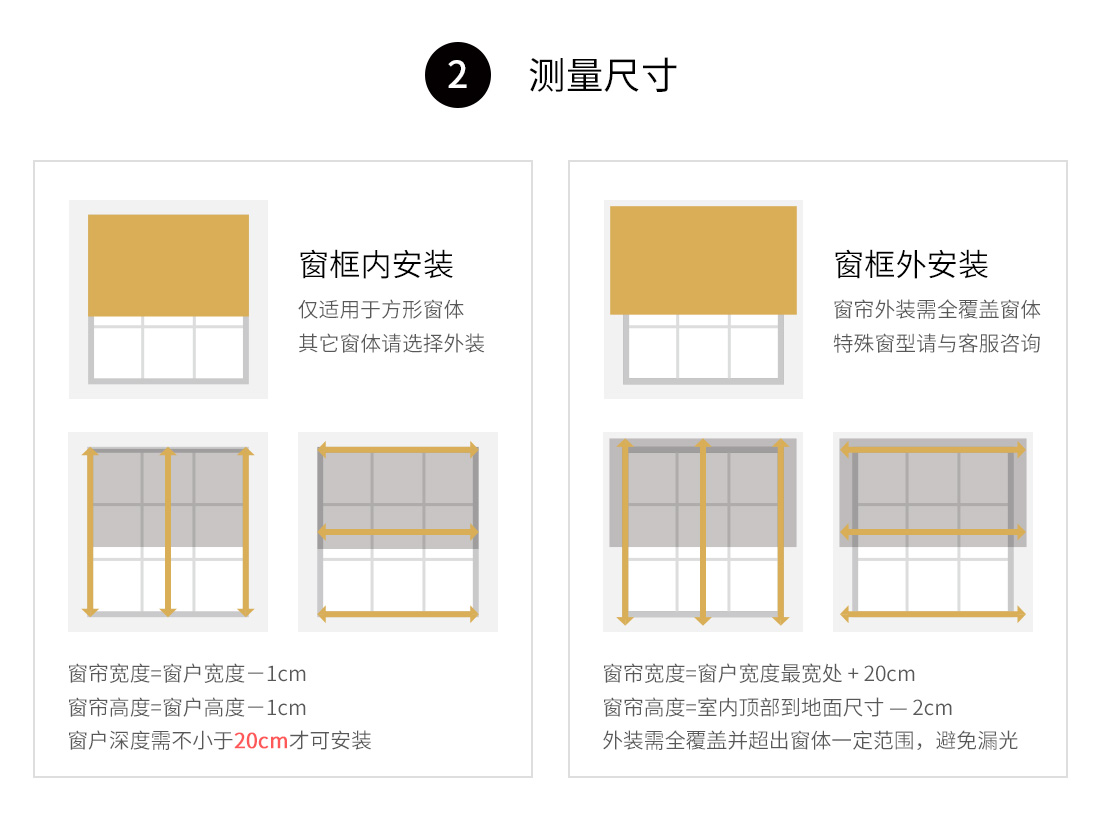 2 测量尺寸

窗框内安装

仅适用于方形窗体
其它窗体请选择外装

窗帘宽度=窗户宽度－1cm
窗帘高度=窗户高度－1cm
窗户深度需不小于20cm才可安装

窗框外安装

窗帘外装需全覆盖窗体
特殊窗型请与客服咨询

窗帘宽度=窗户宽度最宽处 + 20cm
窗帘高度=室内顶部到地面尺寸 — 2cm
外装需全覆盖并超出窗体一定范围，避免漏光